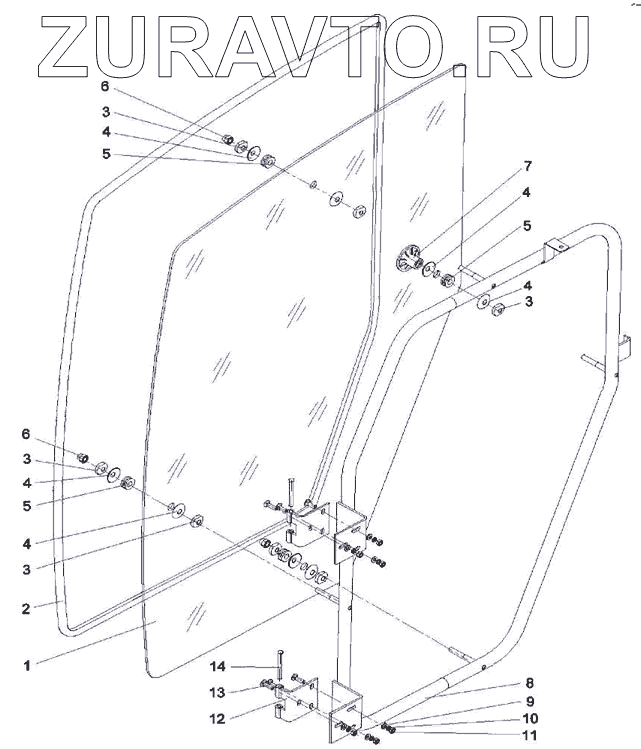 ZURAVTO.RU

6
3
4
5
7
4
5
4
3
6
3
4
5
4
3
2
1
14
13
12
8
9
10
11